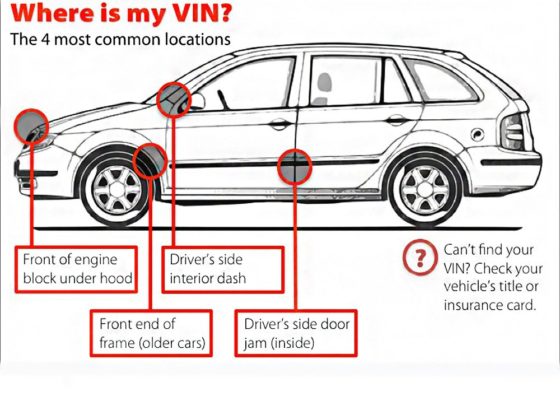 Where is my VIN?
The 4 most common locations

Front of engine block under hood

Driver's side interior dash

Front end of frame (older cars)

Driver's side door jam (inside)

?

Can't find your VIN? Check your vehicle's title or insurance card.